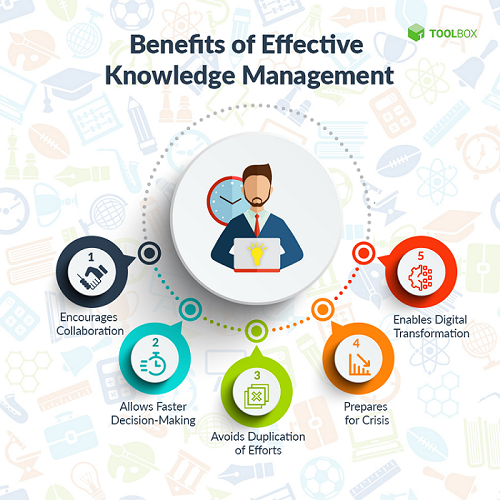 TOOLBOX

Benefits of Effective Knowledge Management

1
Encourages Collaboration

2
Allows Faster Decision-Making

3
Avoids Duplication of Efforts

4
Prepares for Crisis

5
Enables Digital Transformation